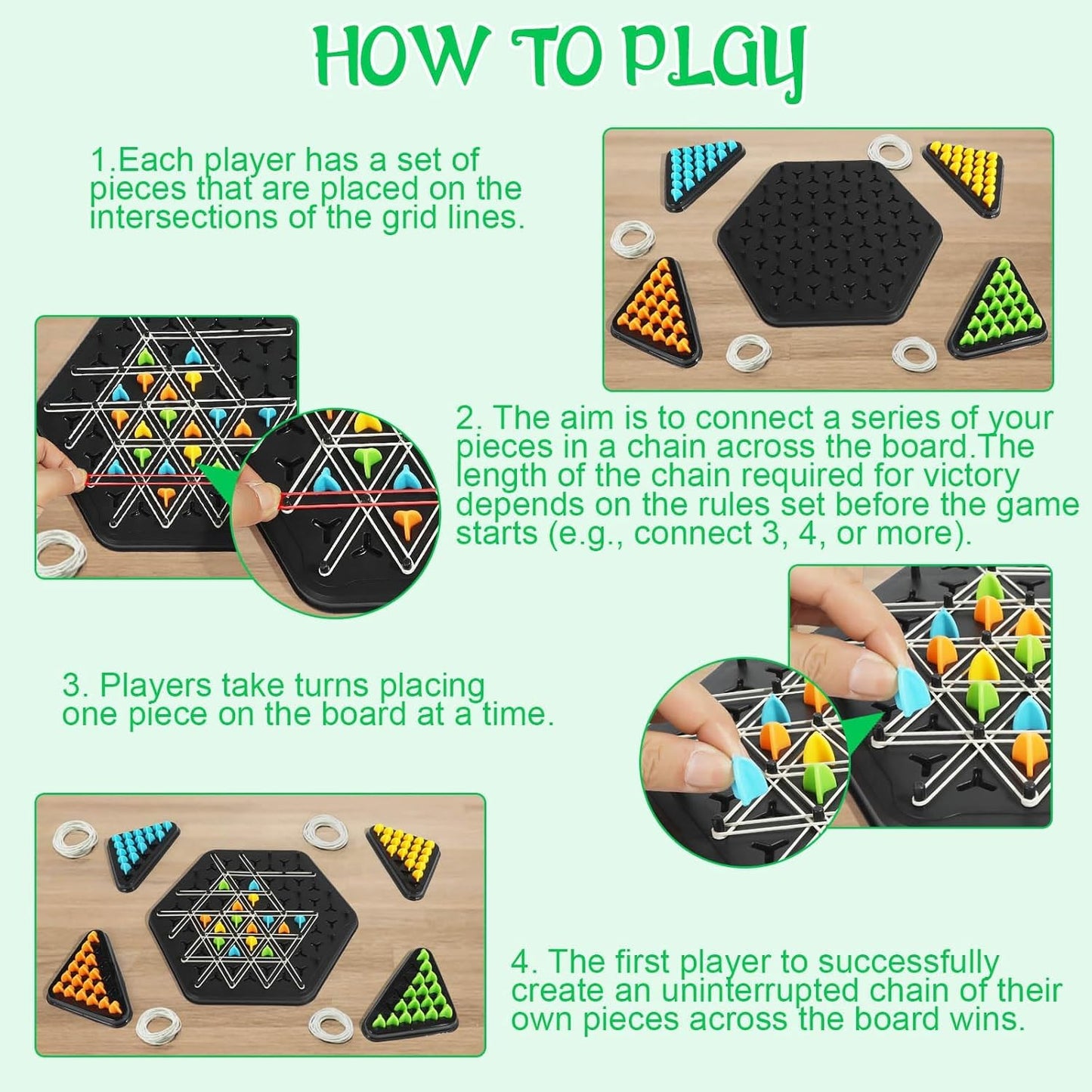 HOW TO PLAY

1.Each player has a set of pieces that are placed on the intersections of the grid lines.

2. The aim is to connect a series of your pieces in a chain across the board.The length of the chain required for victory depends on the rules set before the game starts (e.g., connect 3, 4, or more).

3. Players take turns placing one piece on the board at a time.

4. The first player to successfully create an uninterrupted chain of their own pieces across the board wins.