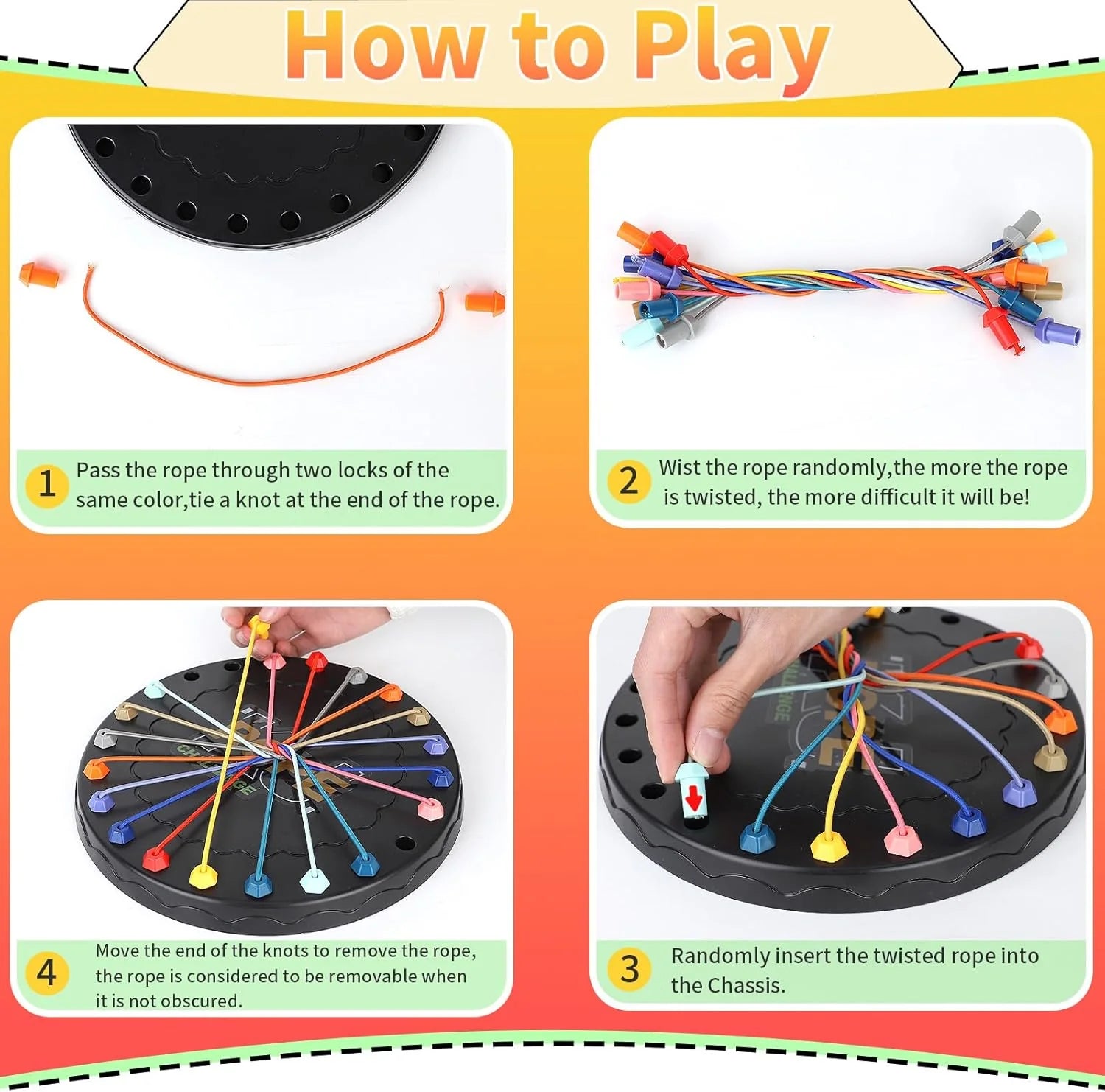 How to Play

1 Pass the rope through two locks of the same color,tie a knot at the end of the rope.

2 Wist the rope randomly,the more the rope is twisted, the more difficult it will be!

4 Move the end of the knots to remove the rope, the rope is considered to be removable when it is not obscured.

3 Randomly insert the twisted rope into the Chassis.