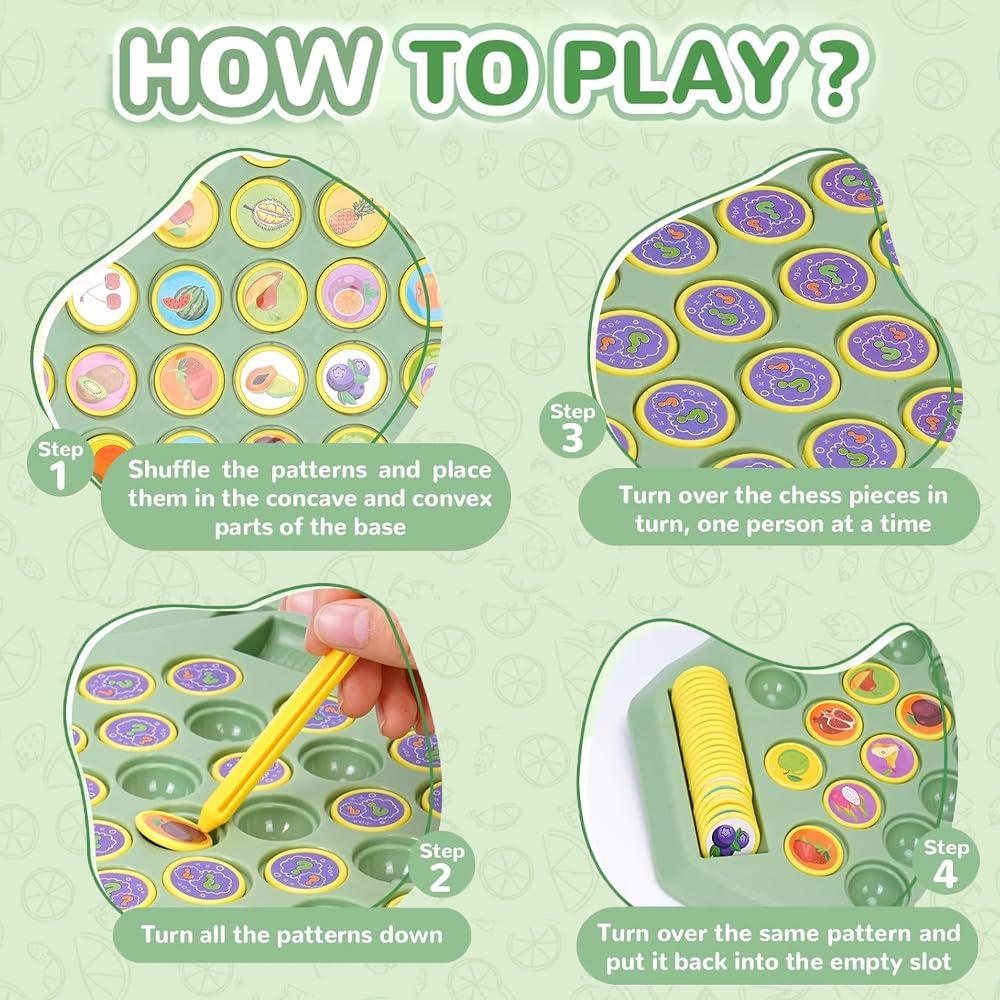 HOW TO PLAY ?

Step 1

Shuffle the patterns and place them in the concave and convex parts of the base

Step 3

Turn over the chess pieces in turn, one person at a time

Step 2

Turn all the patterns down

Step 4

Turn over the same pattern and put it back into the empty slot