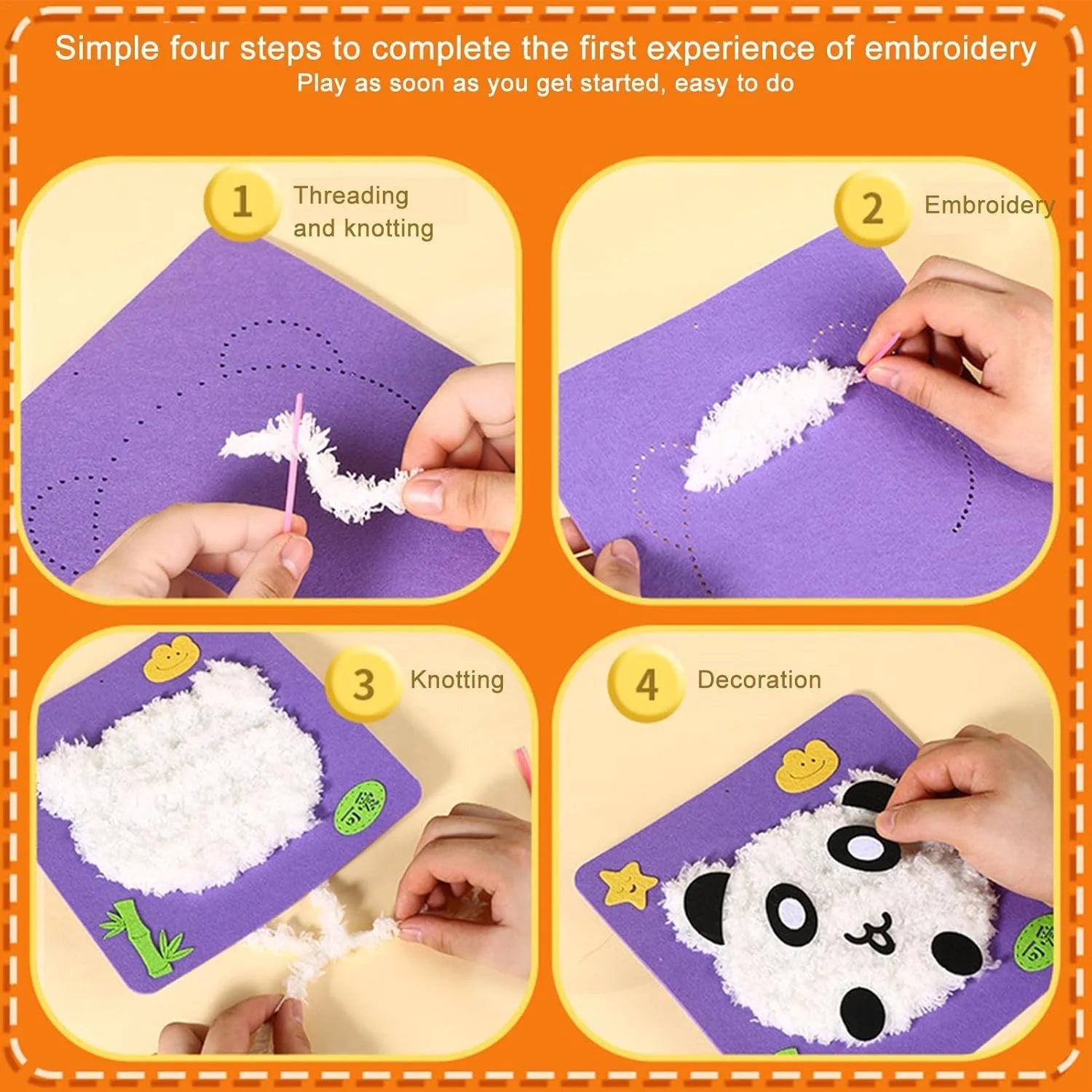 Simple four steps to complete the first experience of embroidery
Play as soon as you get started, easy to do

1 Threading and knotting

2 Embroidery

3 Knotting

可爱

4 Decoration

可爱