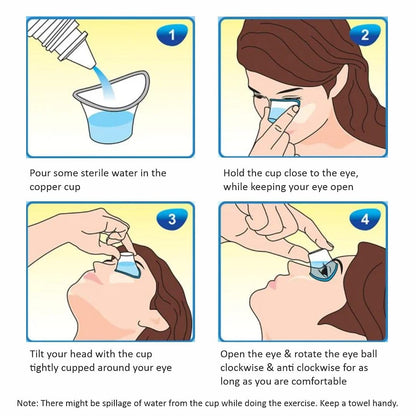 1

Pour some sterile water in the copper cup

2

Hold the cup close to the eye, while keeping your eye open

3

Tilt your head with the cup tightly cupped around your eye

4

Open the eye & rotate the eye ball clockwise & anti clockwise for as long as you are comfortable

Note: There might be spillage of water from the cup while doing the exercise. Keep a towel handy.