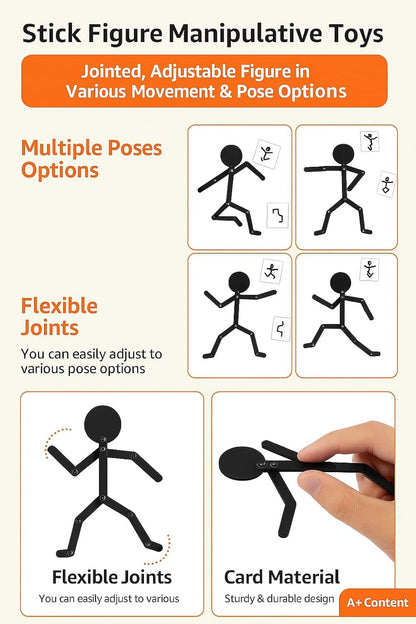 Stick Figure Manipulative Toys

Jointed, Adjustable Figure in Various Movement & Pose Options

Multiple Poses Options

Flexible Joints

You can easily adjust to various pose options

Flexible Joints

You can easily adjust to various

Card Material

Sturdy & durable design

A+ Content