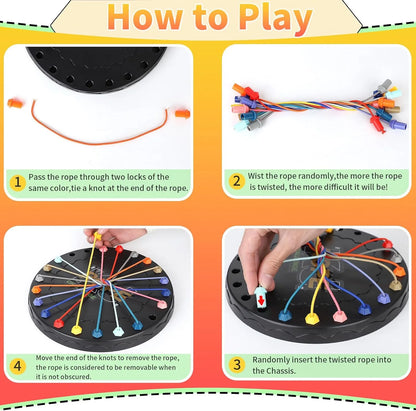 How to Play

1 Pass the rope through two locks of the same color,tie a knot at the end of the rope.

2 Wist the rope randomly,the more the rope is twisted, the more difficult it will be!

4 Move the end of the knots to remove the rope, the rope is considered to be removable when it is not obscured.

3 Randomly insert the twisted rope into the Chassis.