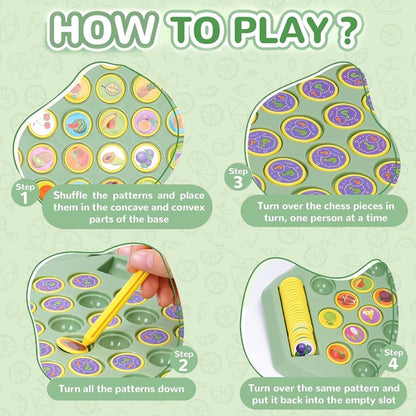 HOW TO PLAY ?

Step 1
Shuffle the patterns and place them in the concave and convex parts of the base

Step 3
Turn over the chess pieces in turn, one person at a time

Step 2
Turn all the patterns down

Step 4
Turn over the same pattern and put it back into the empty slot