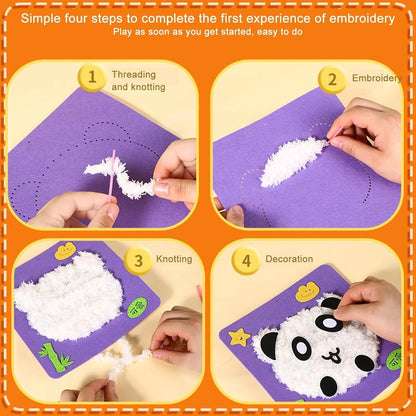 Simple four steps to complete the first experience of embroidery
Play as soon as you get started, easy to do

1 Threading and knotting

2 Embroidery

3 Knotting

4 Decoration